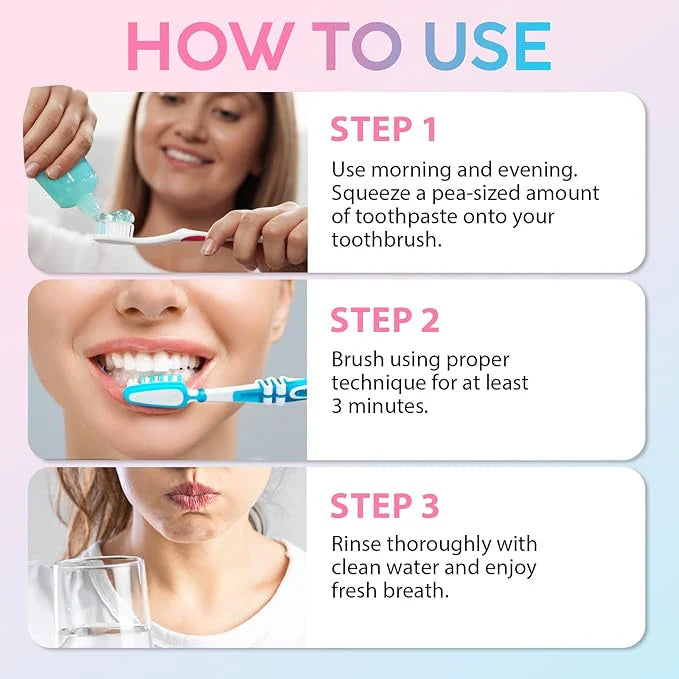 HOW TO USE

STEP 1

Use morning and evening. Squeeze a pea-sized amount of toothpaste onto your toothbrush.

STEP 2

Brush using proper technique for at least 3 minutes.

STEP 3

Rinse thoroughly with clean water and enjoy fresh breath.